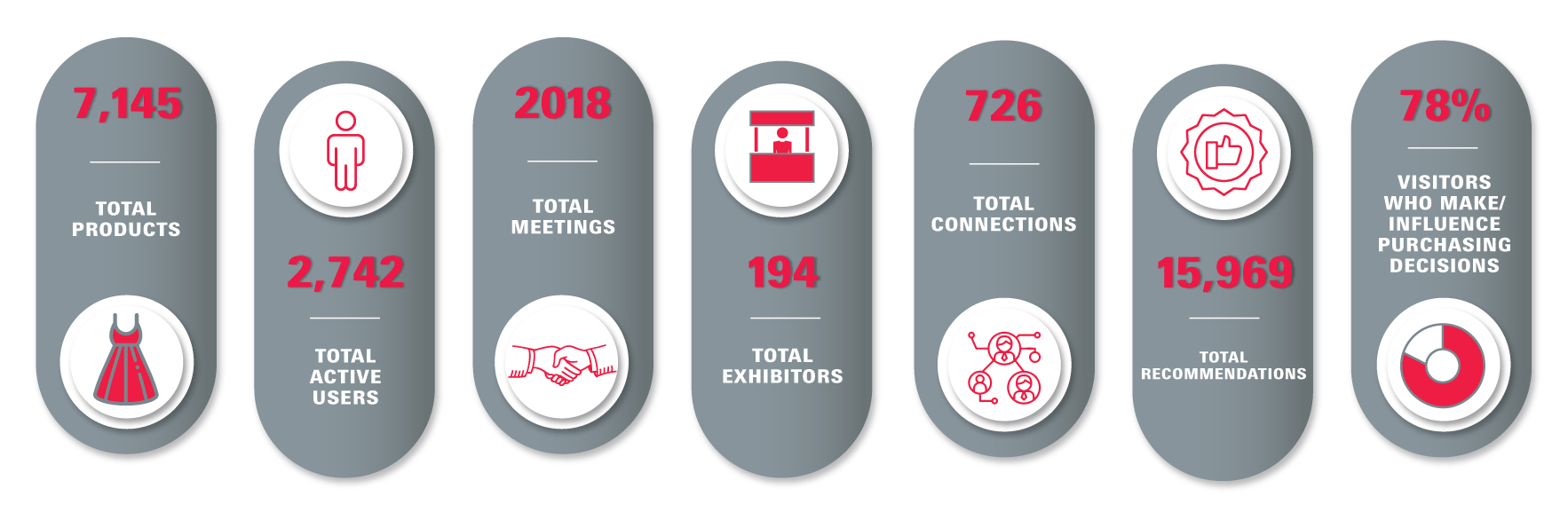 7,145

TOTAL PRODUCTS

2,742

TOTAL ACTIVE USERS

2018

TOTAL MEETINGS

194

TOTAL EXHIBITORS

726

TOTAL CONNECTIONS

15,969

TOTAL RECOMMENDATIONS

78%

VISITORS WHO MAKE/ INFLUENCE PURCHASING DECISIONS